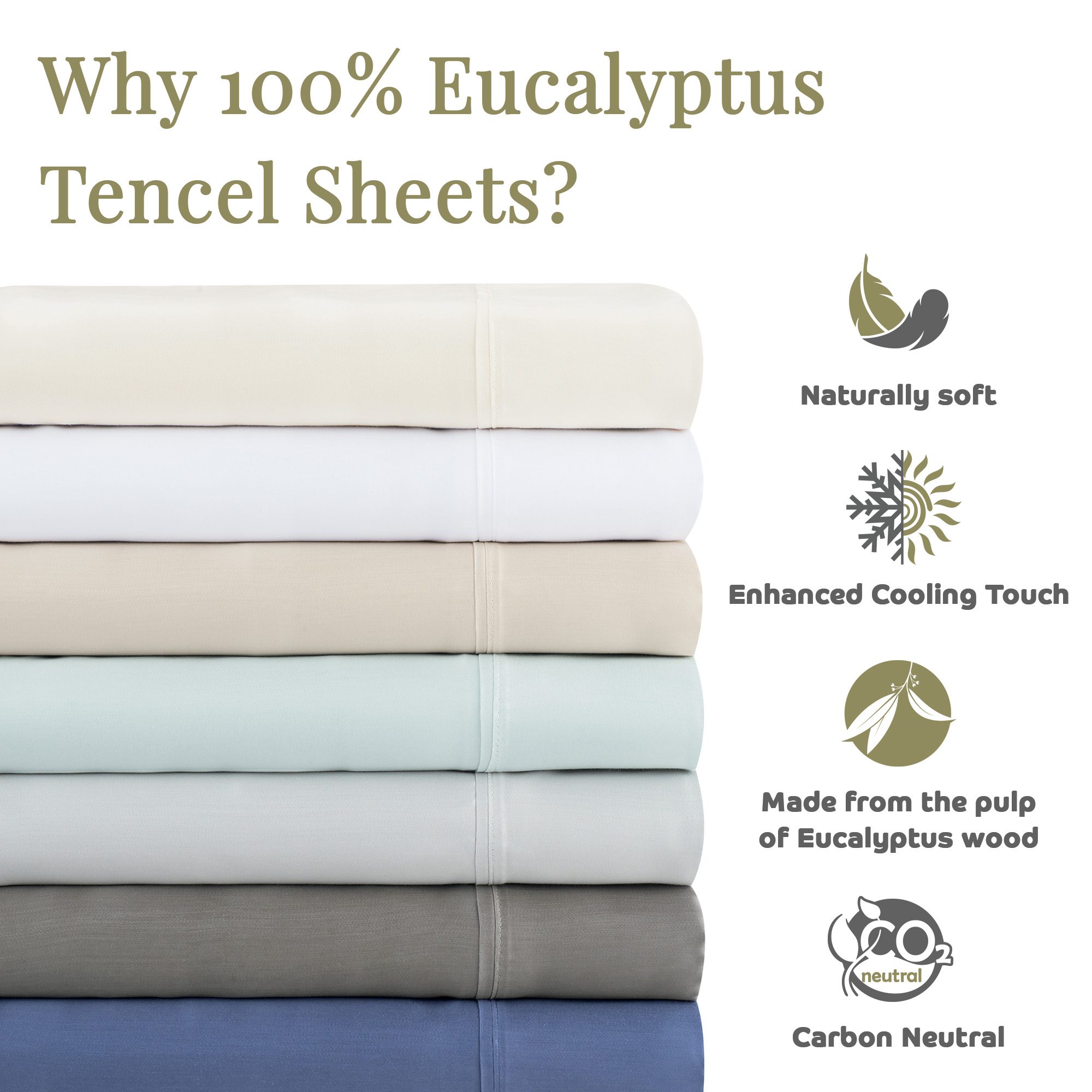 Why 100% Eucalyptus Tencel Sheets?

Naturally soft

Enhanced Cooling Touch

Made from the pulp of Eucalyptus wood

$CO_2$ neutral

Carbon Neutral