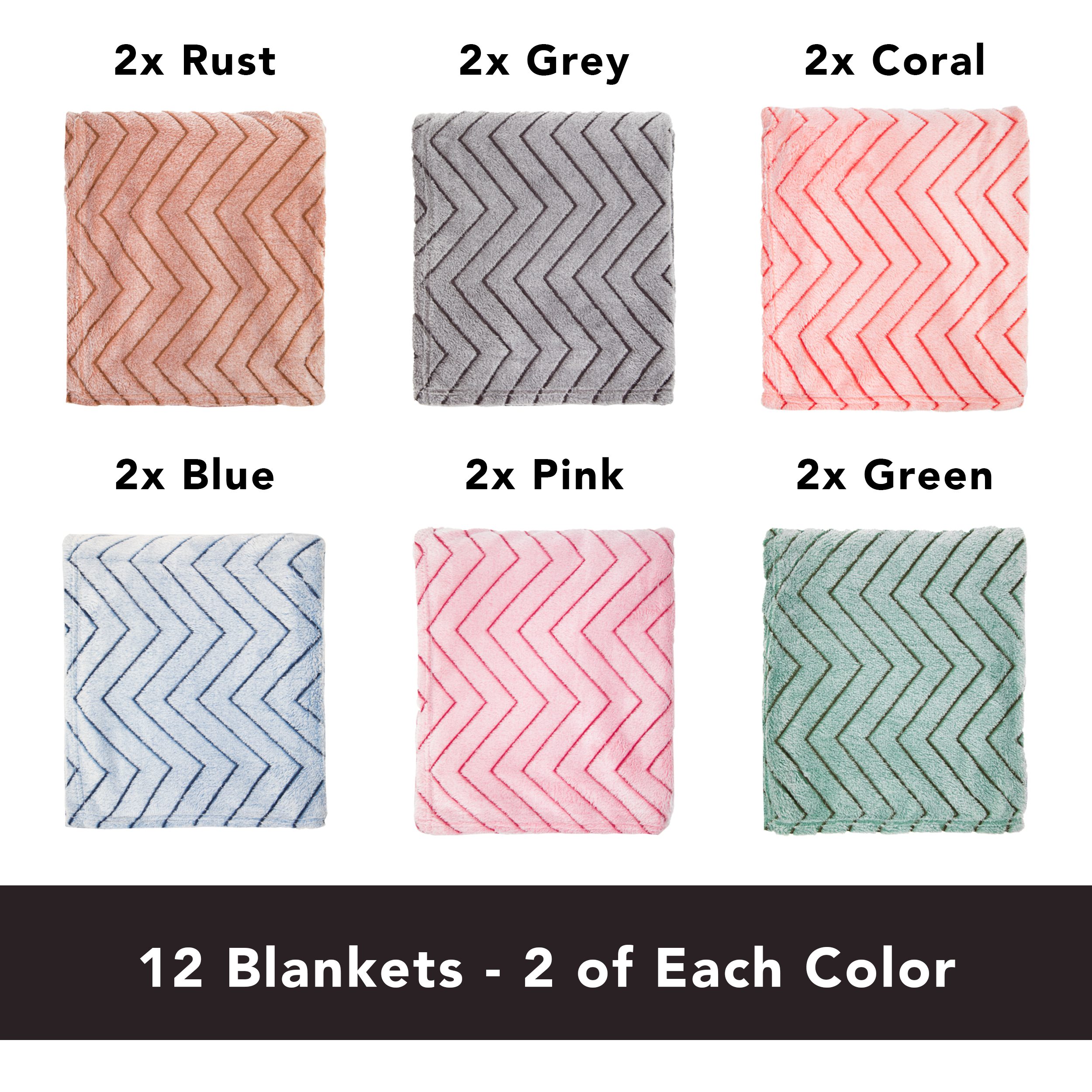 2x Rust

2x Grey

2x Coral

2x Blue

2x Pink

2x Green

12 Blankets - 2 of Each Color