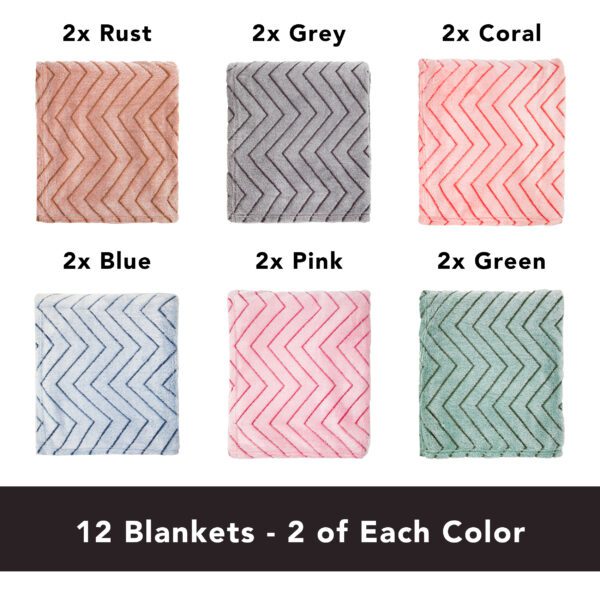 2x Rust

2x Grey

2x Coral

2x Blue

2x Pink

2x Green

12 Blankets - 2 of Each Color